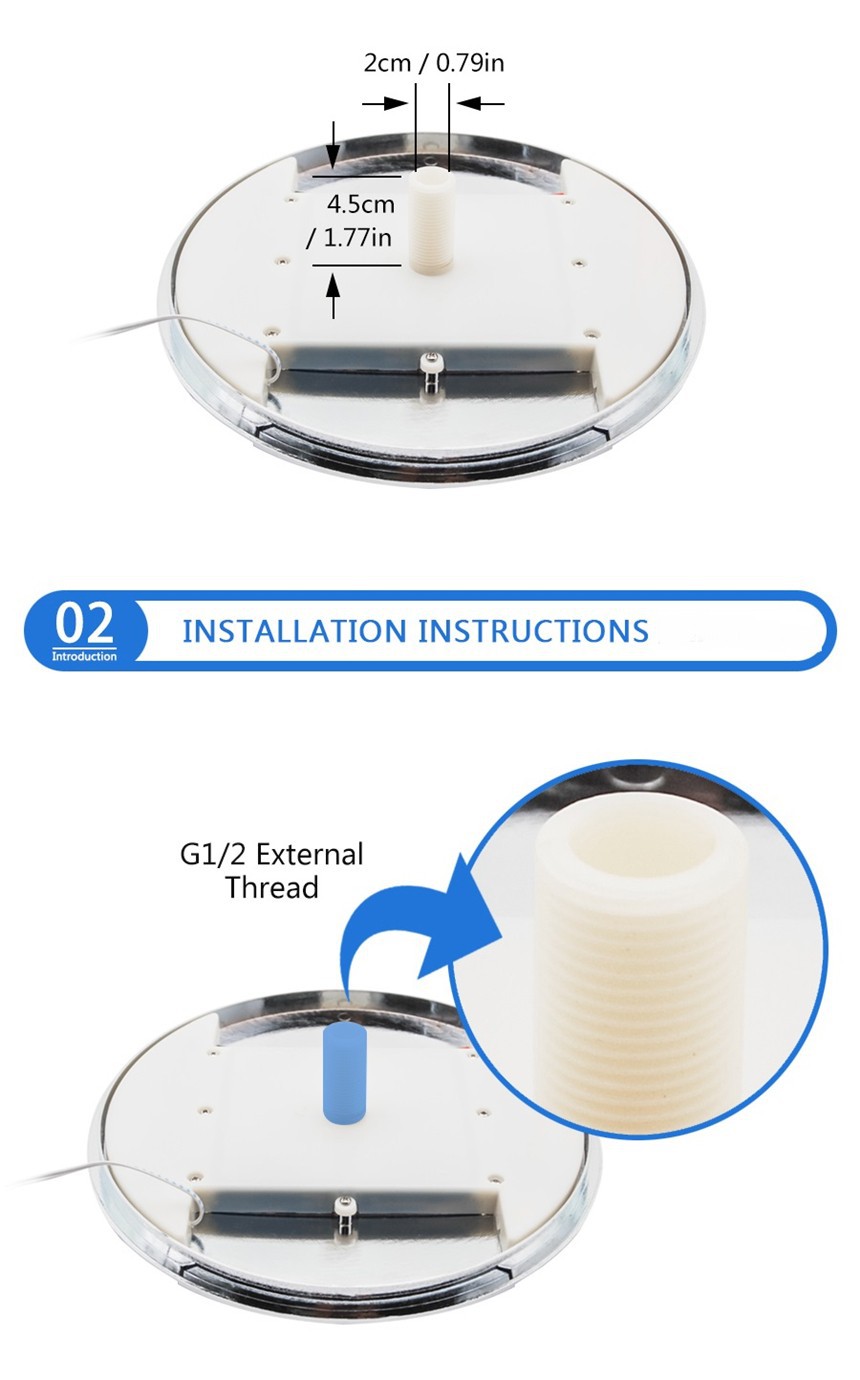 2cm / 0.79in

4.5cm / 1.77in

02
Introduction

INSTALLATION INSTRUCTIONS

G1/2 External Thread